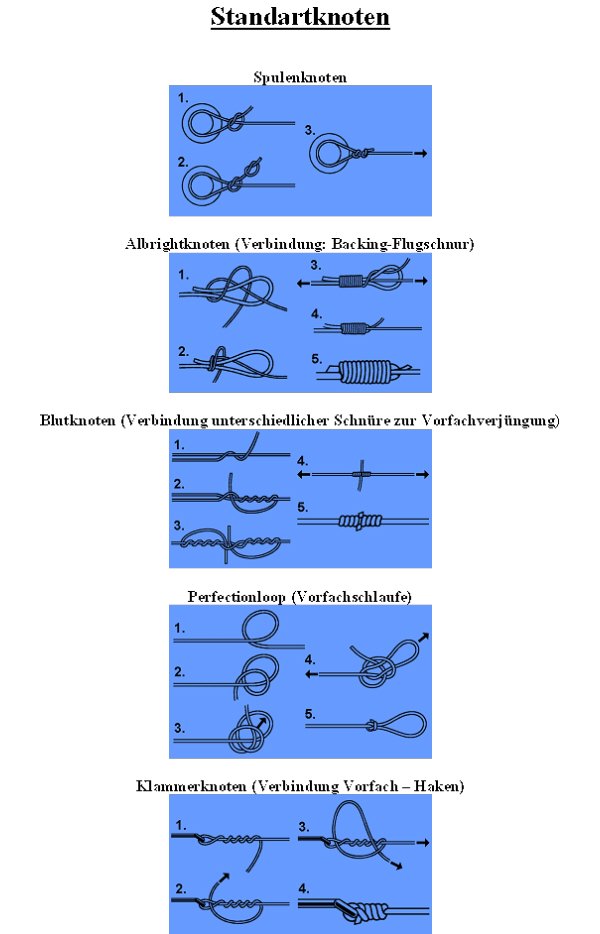 Standartknoten

Spulenknoten

1.
2.
3.

Albrightknoten (Verbindung: Backing-Flugschnur)

1.
2.
3.
4.
5.

Blutknoten (Verbindung unterschiedlicher Schnüre zur Vorfachverjüngung)

1.
2.
3.
4.
5.

Perfectionloop (Vorfachschlaufe)

1.
2.
3.
4.
5.

Klammerknoten (Verbindung Vorfach – Haken)

1.
2.
3.
4.